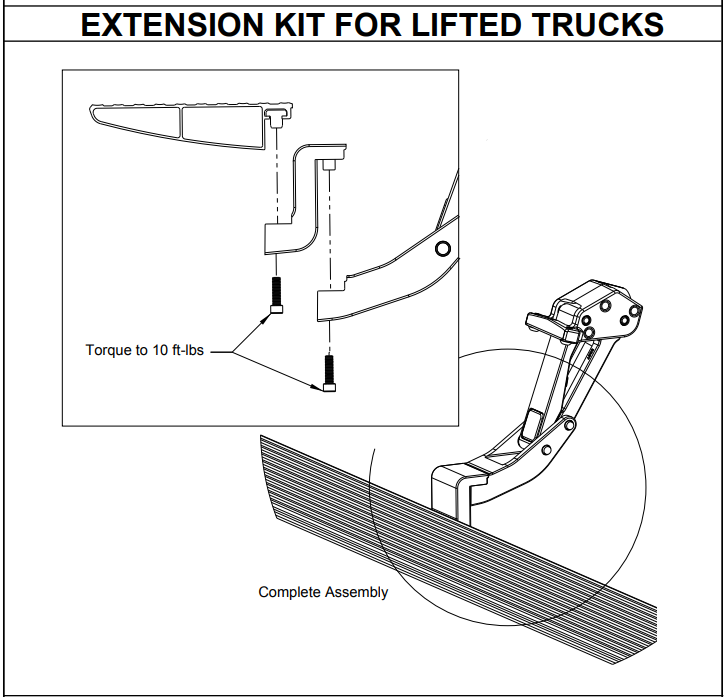 EXTENSION KIT FOR LIFTED TRUCKS

Torque to 10 ft-lbs

Complete Assembly